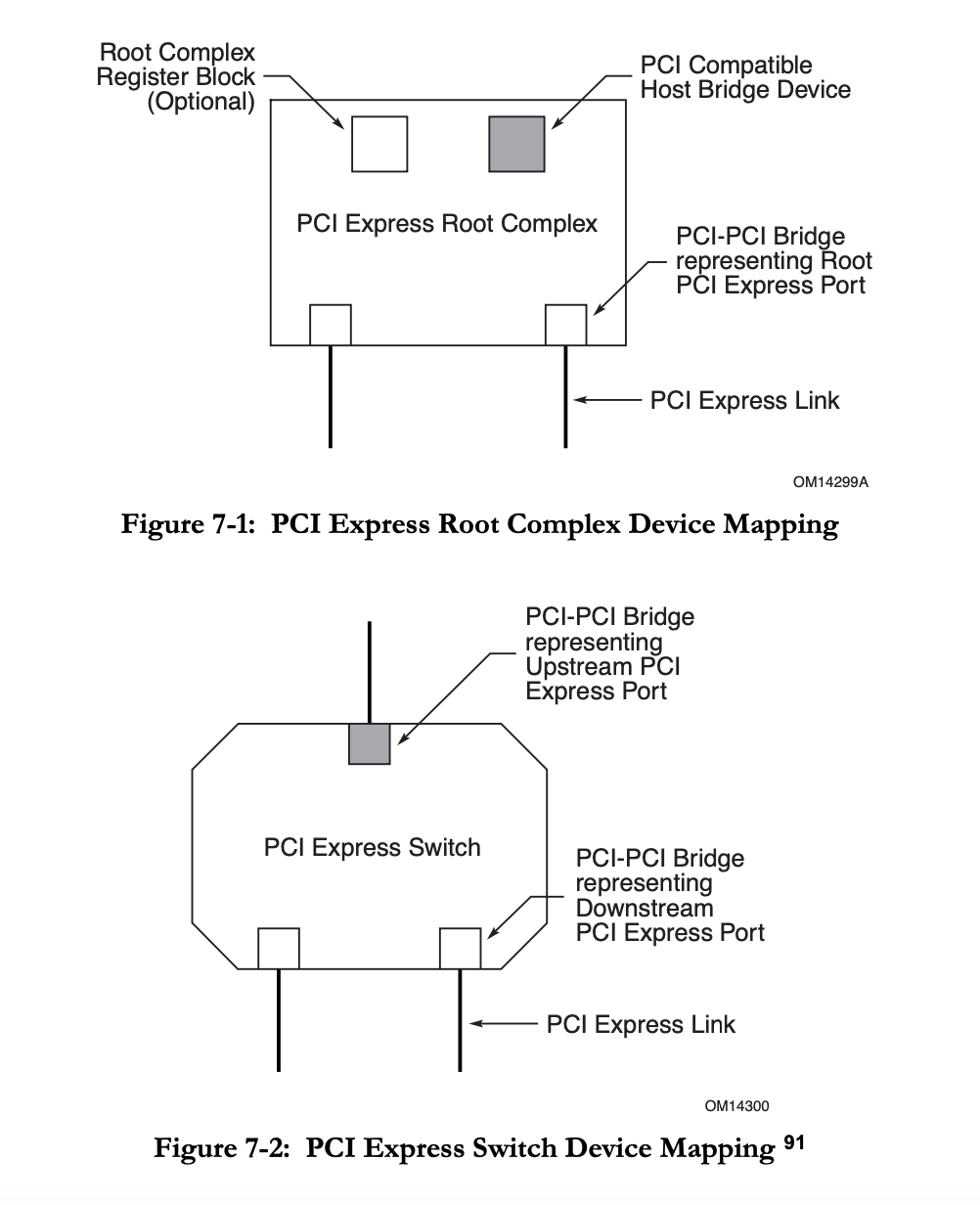 Root Complex Register Block (Optional)

PCI Compatible Host Bridge Device

PCI Express Root Complex

PCI-PCI Bridge representing Root PCI Express Port

PCI Express Link

OM14299A

Figure 7-1: PCI Express Root Complex Device Mapping

PCI-PCI Bridge representing Upstream PCI Express Port

PCI Express Switch

PCI-PCI Bridge representing Downstream PCI Express Port

PCI Express Link

OM14300

Figure 7-2: PCI Express Switch Device Mapping $^{91}$